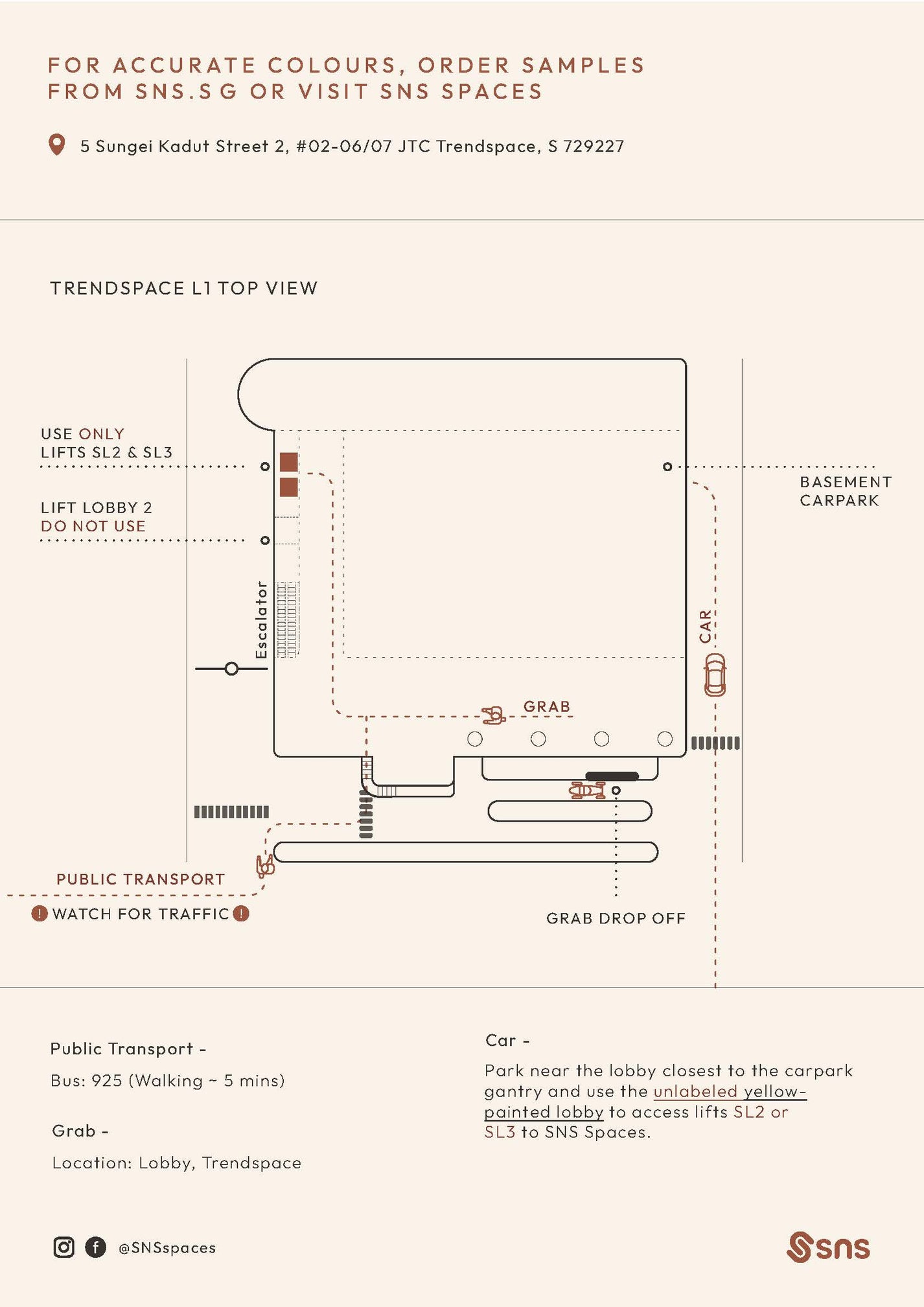 FOR ACCURATE COLOURS, ORDER SAMPLES FROM SNS.SG OR VISIT SNS SPACES

5 Sungei Kadut Street 2, #02-06/07 JTC Trendspace, S 729227

TRENDSPACE L1 TOP VIEW

USE ONLY LIFTS SL2 & SL3

LIFT LOBBY 2 DO NOT USE

Escalator

BASEMENT CARPARK

CAR

GRAB

PUBLIC TRANSPORT

WATCH FOR TRAFFIC

GRAB DROP OFF

Public Transport -

Bus: 925 (Walking ~ 5 mins)

Grab -

Location: Lobby, Trendspace

Car -

Park near the lobby closest to the carpark gantry and use the unlabeled yellow-painted lobby to access lifts SL2 or SL3 to SNS Spaces.

@SNSspaces

sns